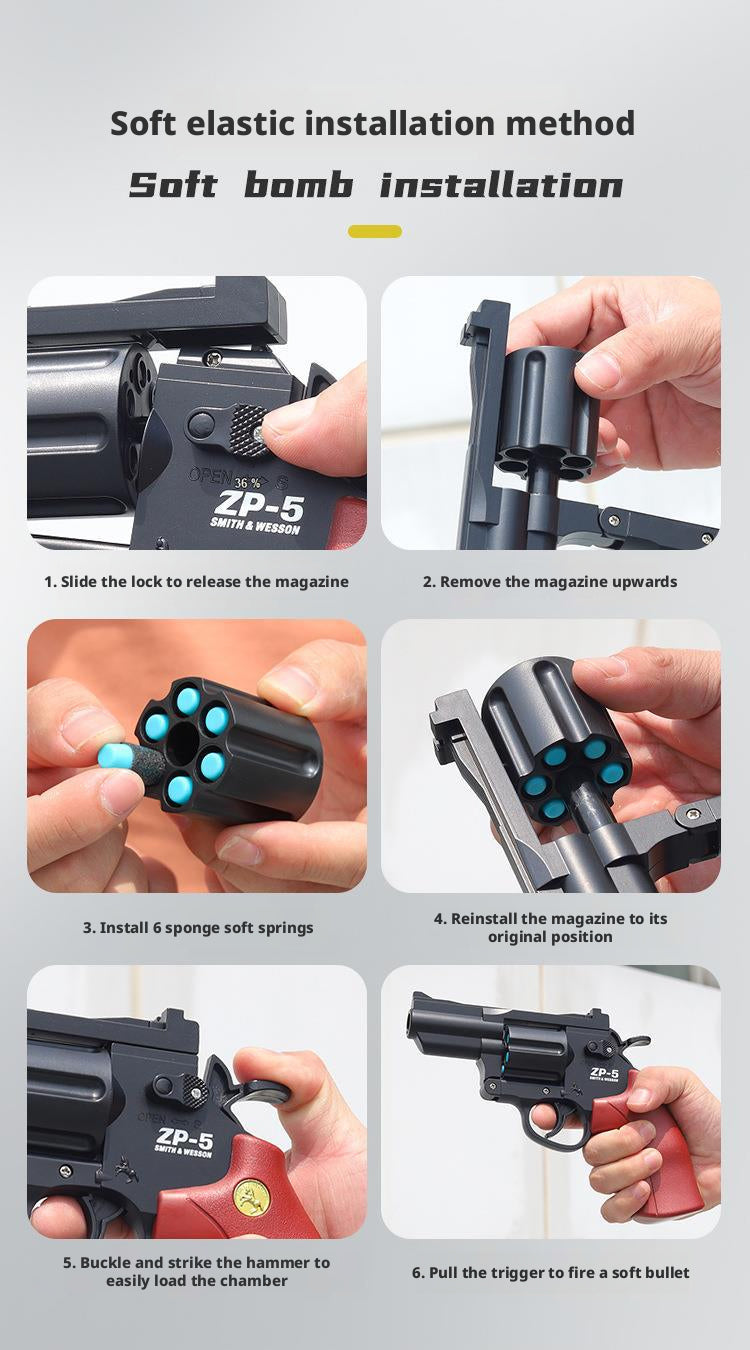 Soft elastic installation method

Soft bomb installation

OPEN 36 % S
ZP-5
SMITH & WESSON

1. Slide the lock to release the magazine

2. Remove the magazine upwards

3. Install 6 sponge soft springs

4. Reinstall the magazine to its original position

OPEN
ZP-5
SMITH & WESSON

ZP-5
SMITH & WESSON

5. Buckle and strike the hammer to easily load the chamber

6. Pull the trigger to fire a soft bullet