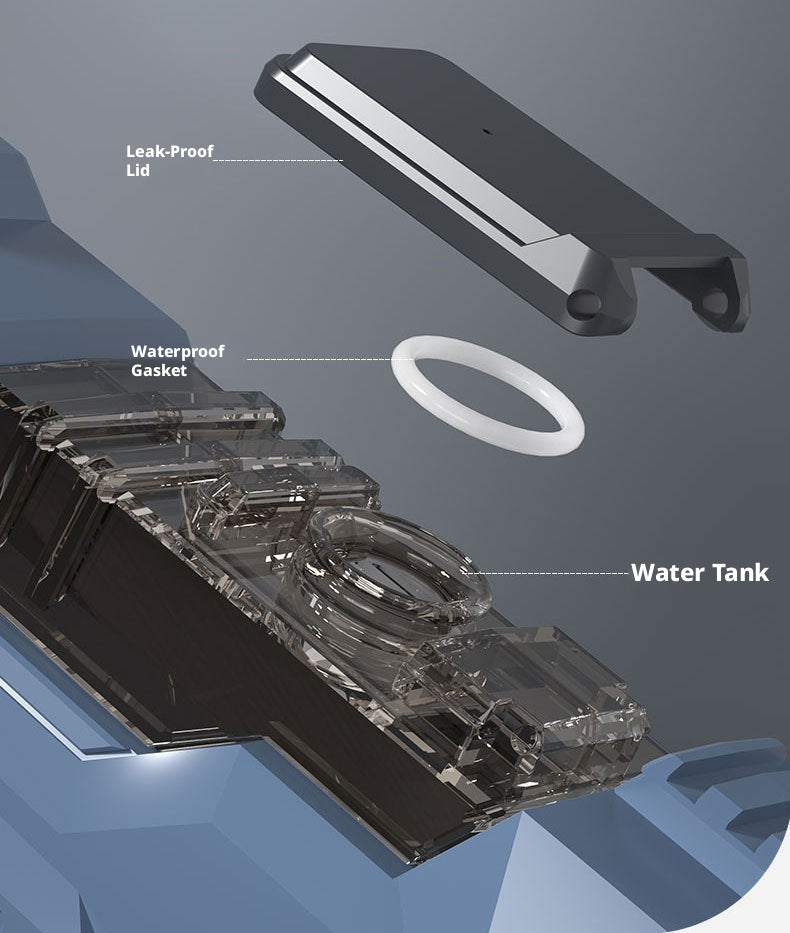 Leak-Proof
Lid

Waterproof
Gasket

Water Tank