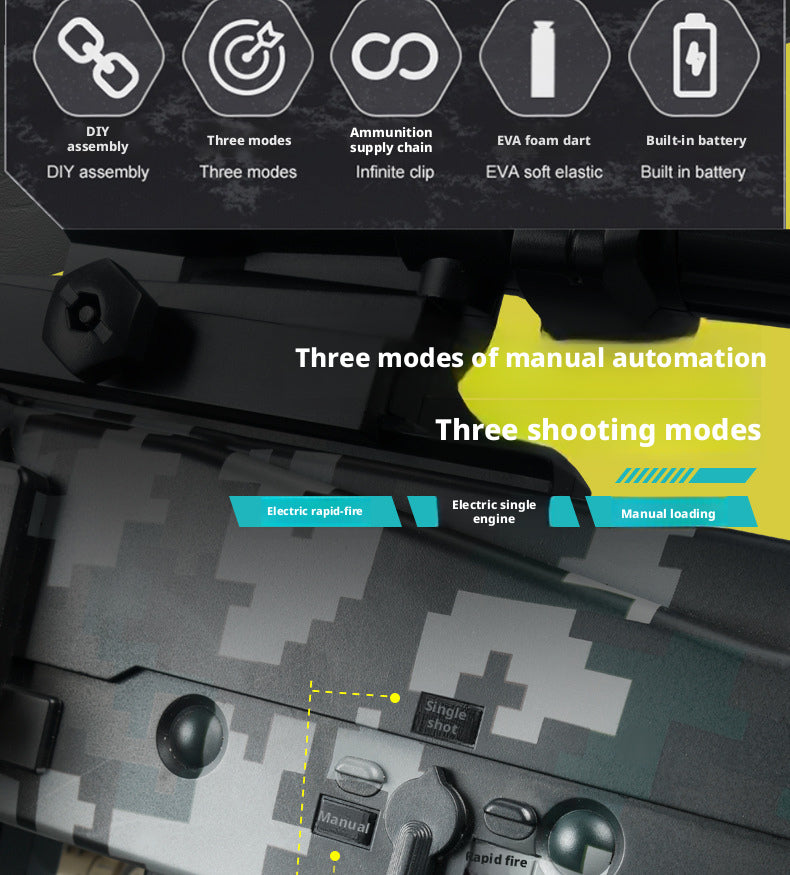 DIY assembly
DIY assembly

Three modes
Three modes

Ammunition supply chain
Infinite clip

EVA foam dart
EVA soft elastic

Built-in battery
Built in battery

Three modes of manual automation

Three shooting modes

Electric rapid-fire

Electric single engine

Manual loading

Single shot

Manual

Rapid fire