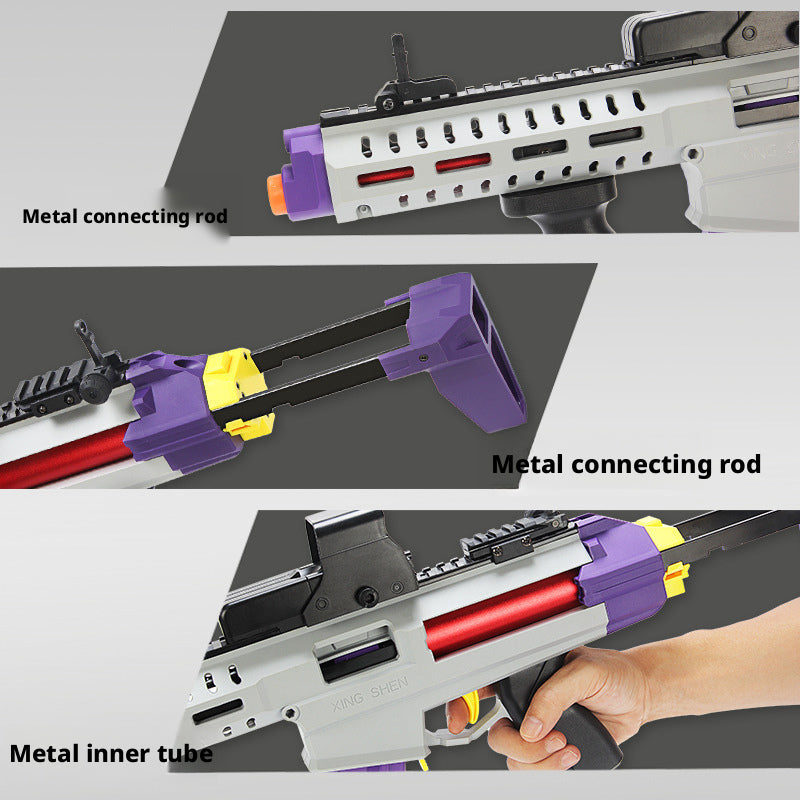 Metal connecting rod

Metal connecting rod

XING SHEN

Metal inner tube